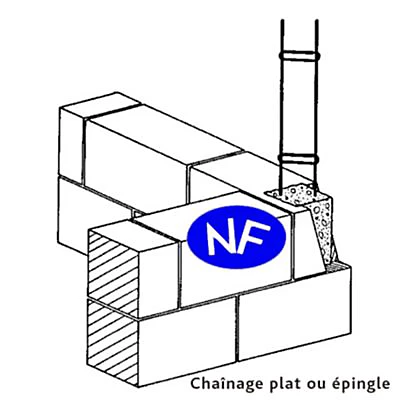 NF

Chaînage plat ou épingle